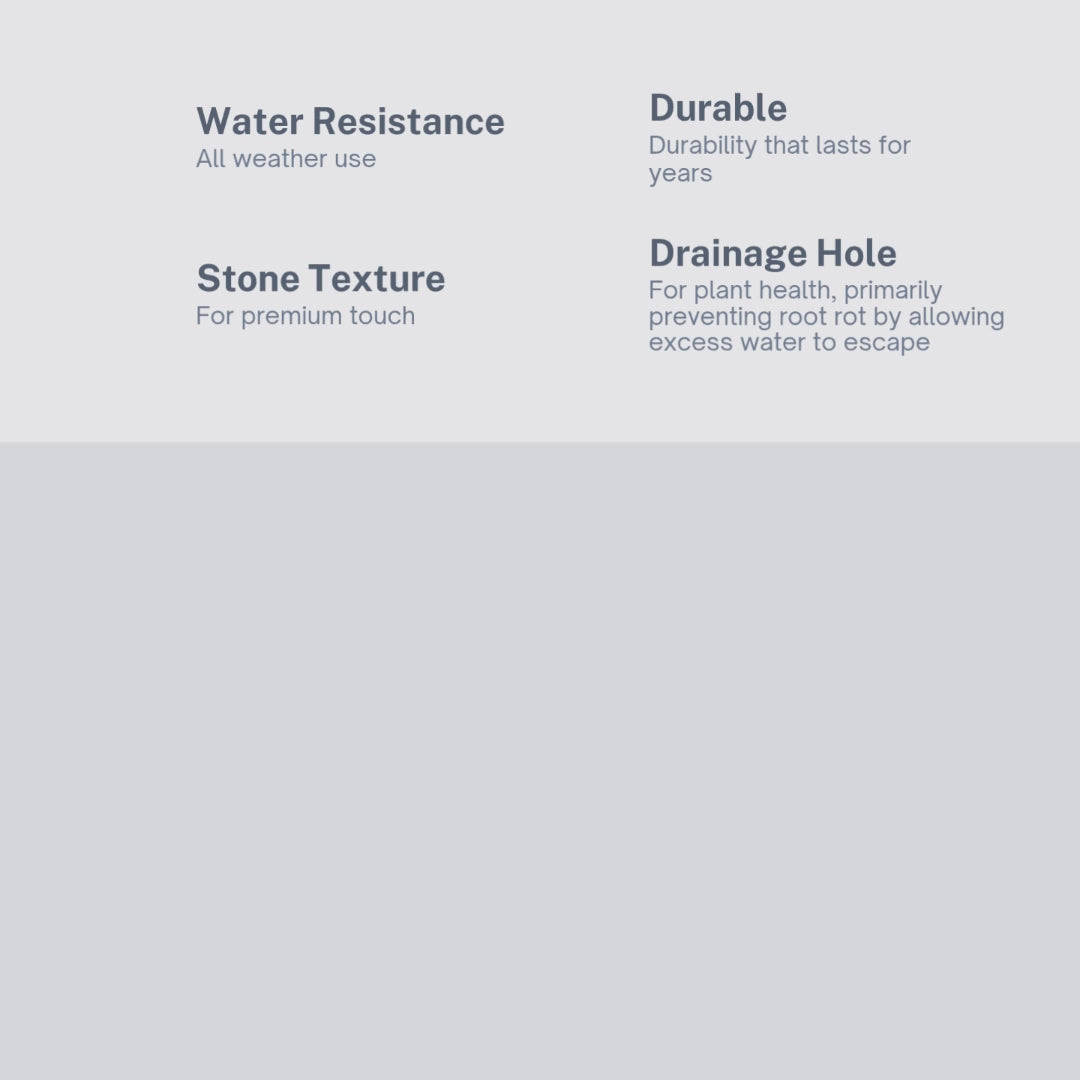 Water Resistance
All weather use

Stone Texture
For premium touch

Durable
Durability that lasts for years

Drainage Hole
For plant health, primarily preventing root rot by allowing excess water to escape